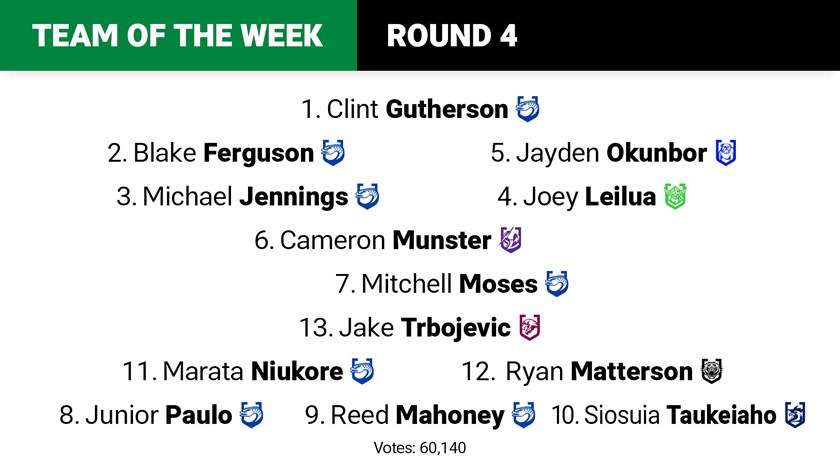 TEAM OF THE WEEK ROUND 4

1. Clint Gutherson

2. Blake Ferguson

5. Jayden Okunbor

3. Michael Jennings

4. Joey Leilua

6. Cameron Munster

7. Mitchell Moses

13. Jake Trbojevic

11. Marata Niukore

12. Ryan Matterson

8. Junior Paulo

9. Reed Mahoney

10. Siosuia Taukeiaho

Votes: 60,140