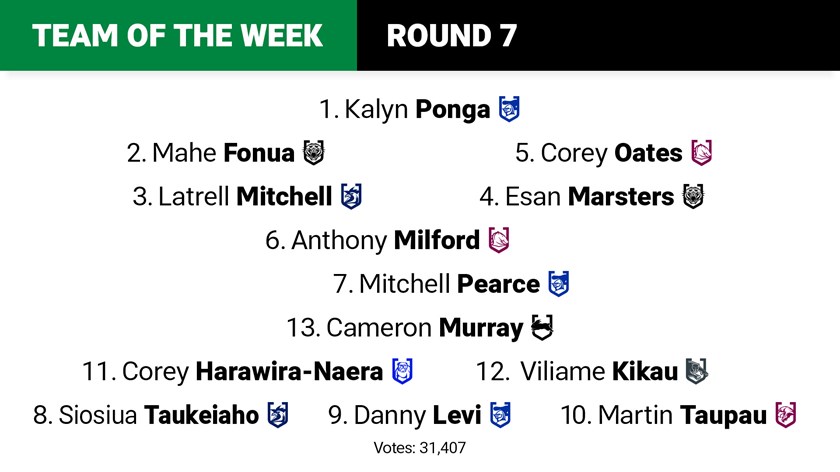 TEAM OF THE WEEK

ROUND 7

1. Kalyn Ponga

2. Mahe Fonua

5. Corey Oates

3. Latrell Mitchell

4. Esan Marsters

6. Anthony Milford

7. Mitchell Pearce

13. Cameron Murray

11. Corey Harawira-Naera

12. Viliame Kikau

8. Siosiua Taukeiaho

9. Danny Levi

10. Martin Taupau

Votes: 31,407